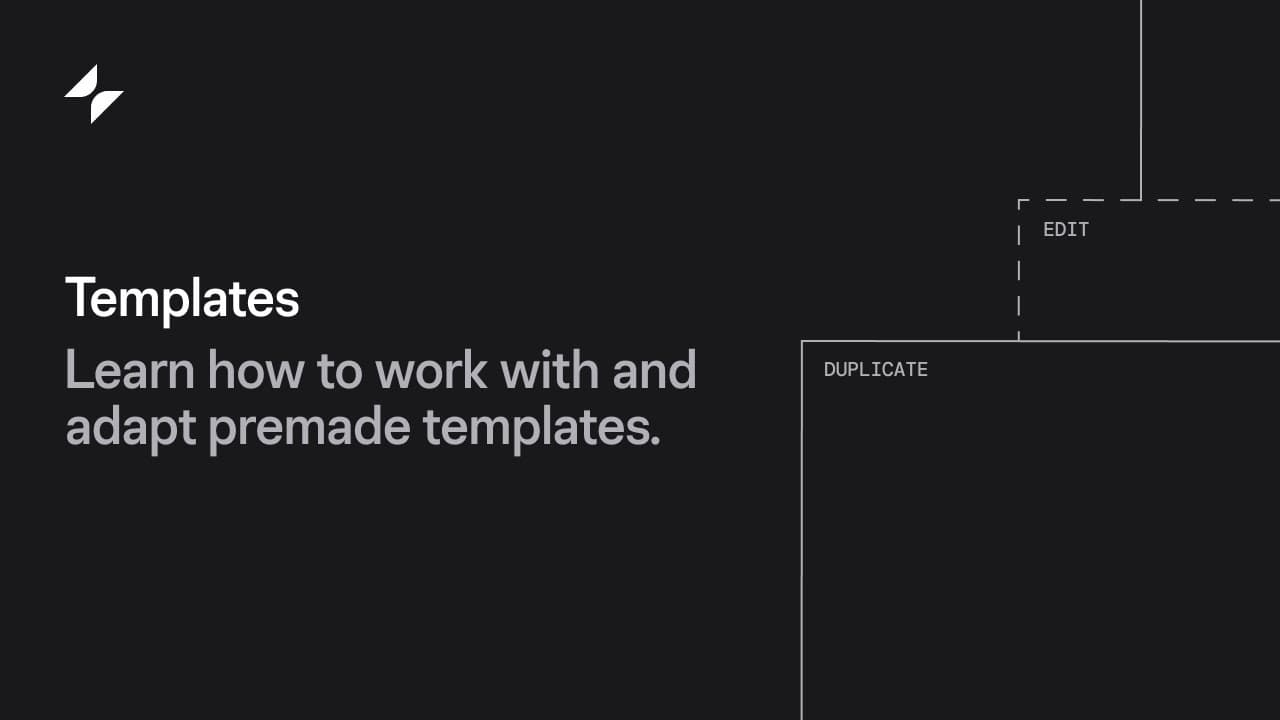 Templates

Learn how to work with and adapt premade templates.

EDIT

DUPLICATE